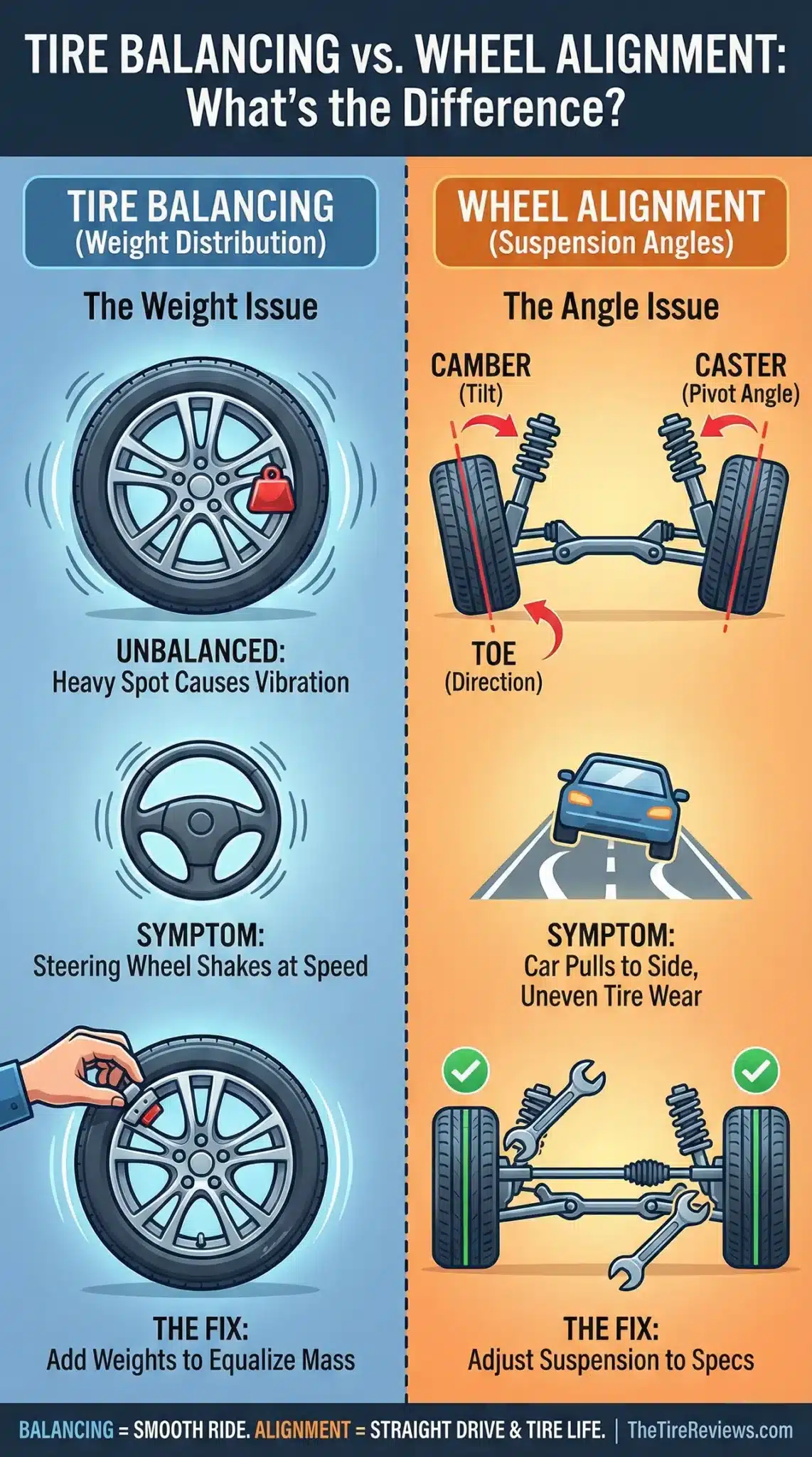 TIRE BALANCING vs. WHEEL ALIGNMENT: What's the Difference?

TIRE BALANCING
(Weight Distribution)

The Weight Issue

UNBALANCED:
Heavy Spot Causes Vibration

SYMPTOM:
Steering Wheel Shakes at Speed

THE FIX:
Add Weights to Equalize Mass

WHEEL ALIGNMENT
(Suspension Angles)

The Angle Issue

CAMBER
(Tilt)

CASTER
(Pivot Angle)

TOE
(Direction)

SYMPTOM:
Car Pulls to Side, Uneven Tire Wear

THE FIX:
Adjust Suspension to Specs

BALANCING = SMOOTH RIDE. ALIGNMENT = STRAIGHT DRIVE & TIRE LIFE. | TheTireReviews.com