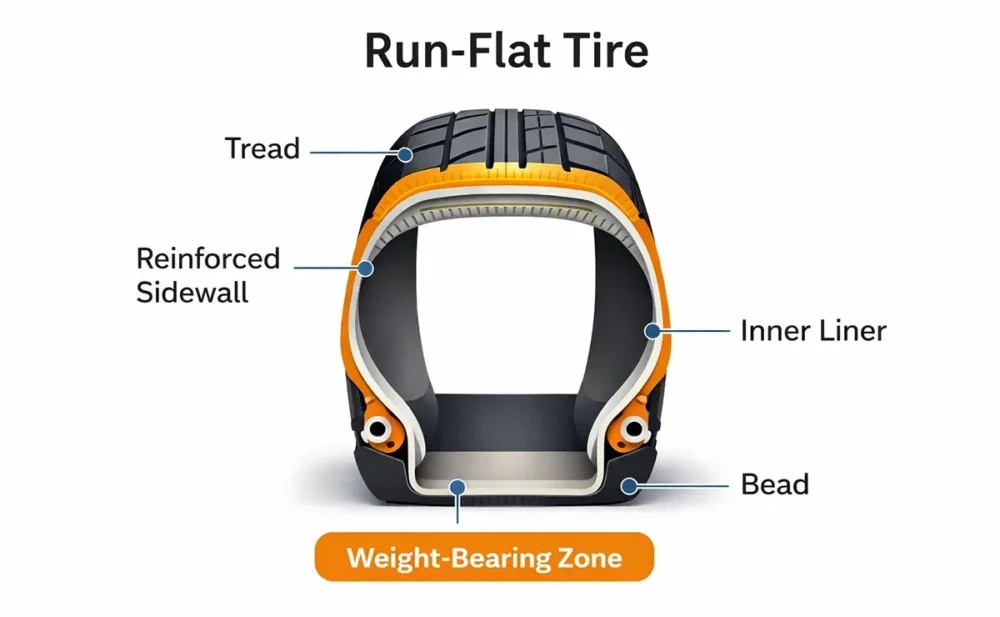 Run-Flat Tire

Tread

Reinforced Sidewall

Inner Liner

Bead

Weight-Bearing Zone